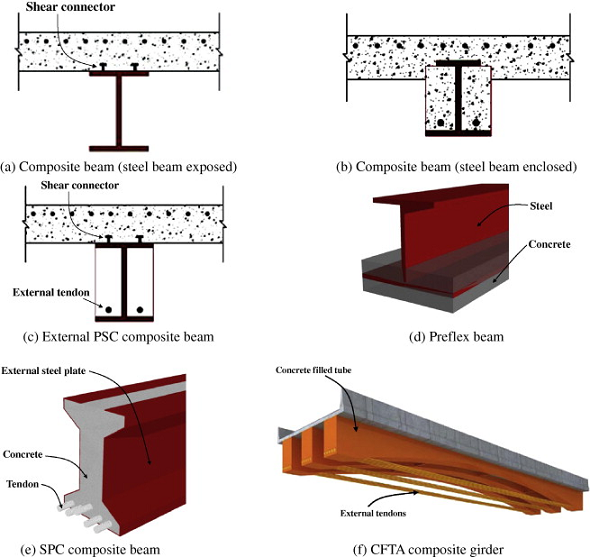 Shear connector

(a) Composite beam (steel beam exposed)

(b) Composite beam (steel beam enclosed)

Shear connector

External tendon

(c) External PSC composite beam

Steel

Concrete

(d) Preflex beam

External steel plate

Concrete

Tendon

(e) SPC composite beam

Concrete filled tube

External tendons

(f) CFTA composite girder